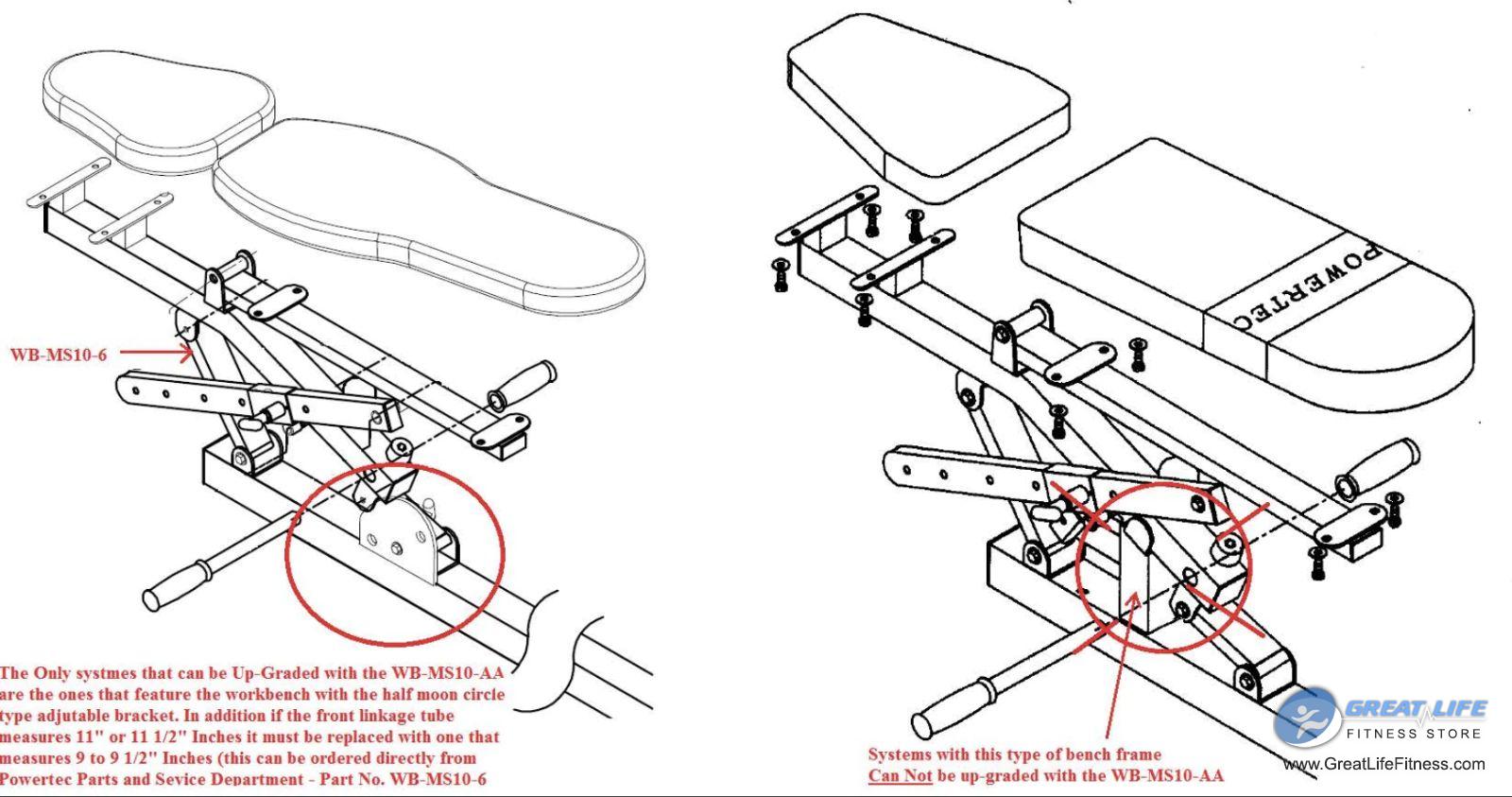 WB-MS10-6

The Only systmes that can be Up-Graded with the WB-MS10-AA are the ones that feature the workbench with the half moon circle type adjutable bracket. In addition if the front linkage tube measures 11" or 11 1/2" Inches it must be replaced with one that measures 9 to 9 1/2" Inches (this can be ordered directly from Powertec Parts and Sevice Department - Part No. WB-MS10-6

POWERTEC

Systems with this type of bench frame Can Not be up-graded with the WB-MS10-AA

GREAT LIFE
FITNESS STORE
www.GreatLifeFitness.com